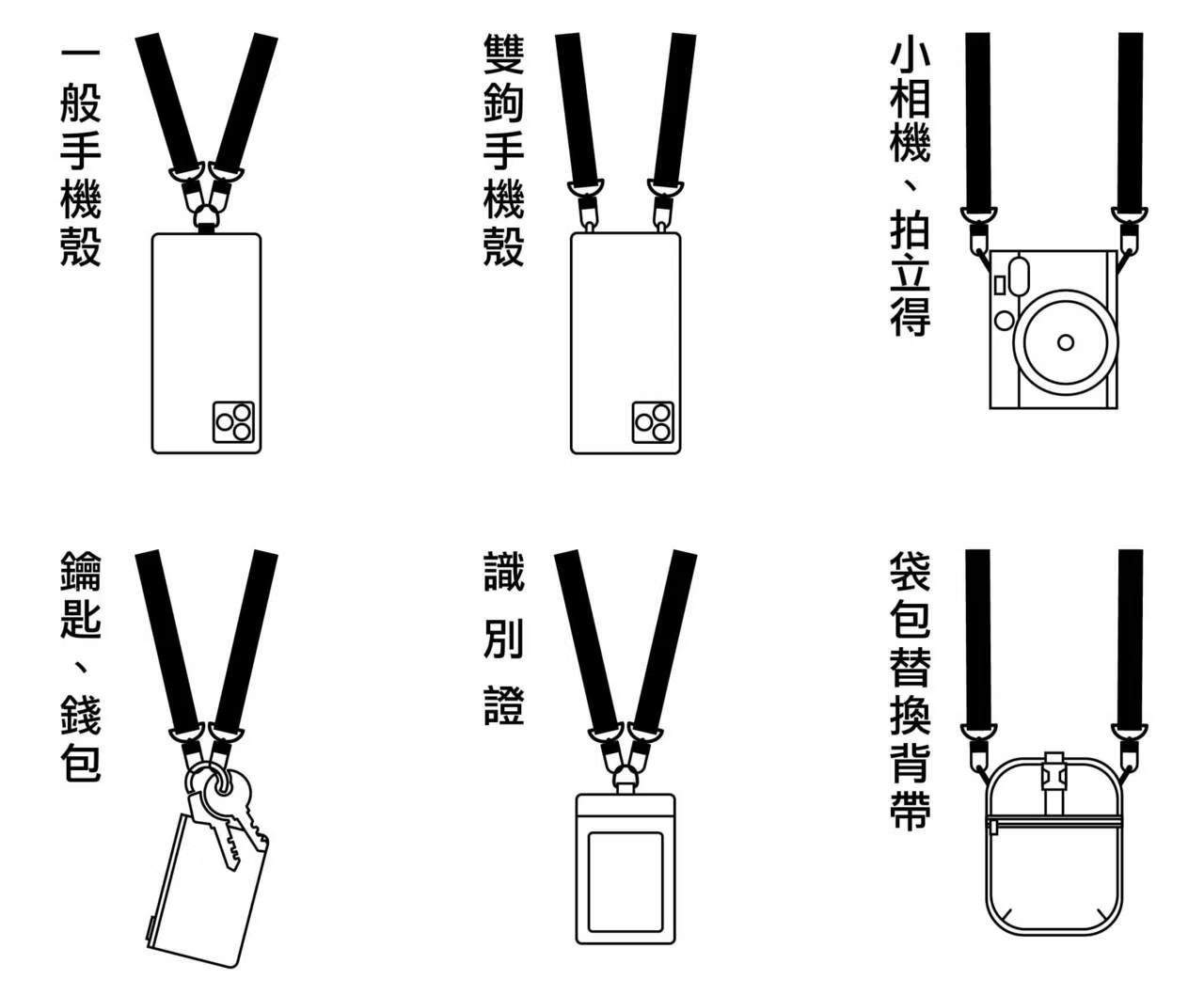 一般手機殼

雙鉤手機殼

小相機、拍立得

鑰匙、錢包

識別證

袋包替換背帶